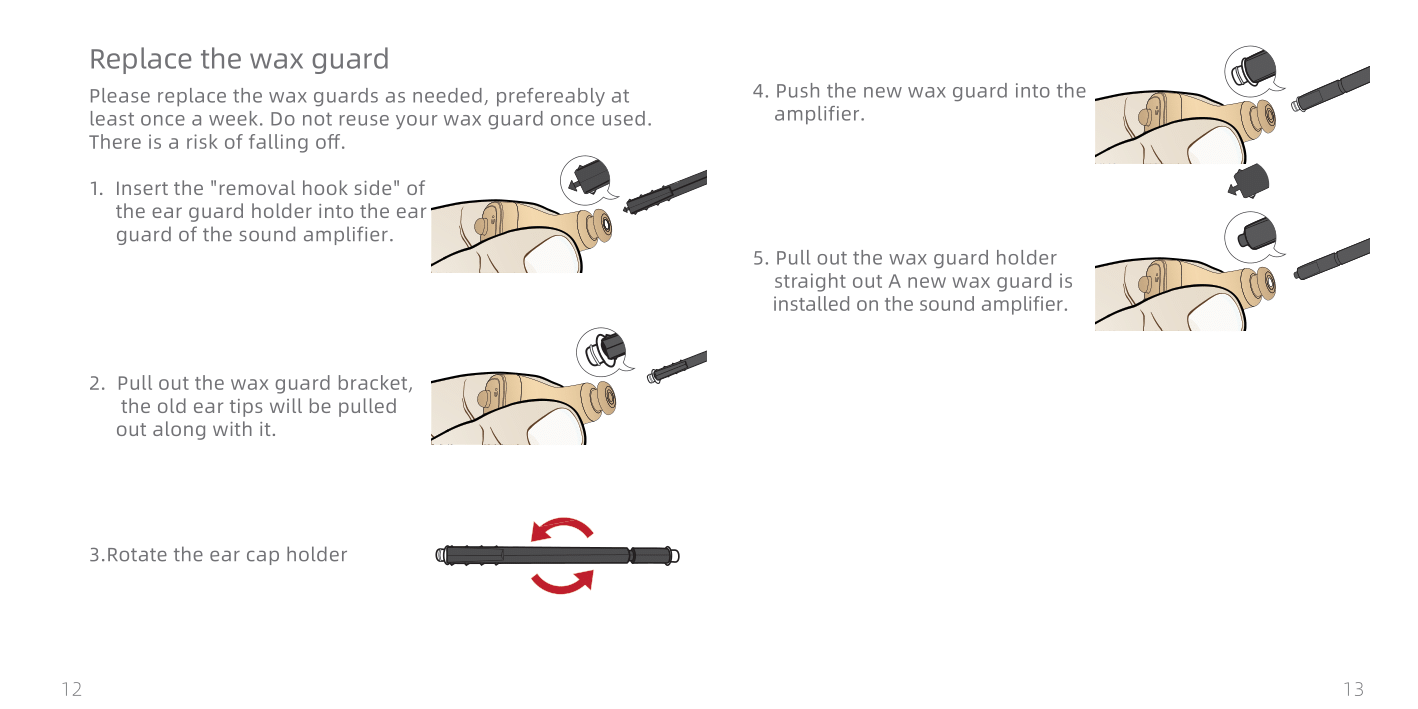 Replace the wax guard

Please replace the wax guards as needed, prefereably at least once a week. Do not reuse your wax guard once used. There is a risk of falling off.

1. Insert the "removal hook side" of the ear guard holder into the ear guard of the sound amplifier.

2. Pull out the wax guard bracket, the old ear tips will be pulled out along with it.

3.Rotate the ear cap holder

12

4. Push the new wax guard into the amplifier.

5. Pull out the wax guard holder straight out A new wax guard is installed on the sound amplifier.

13